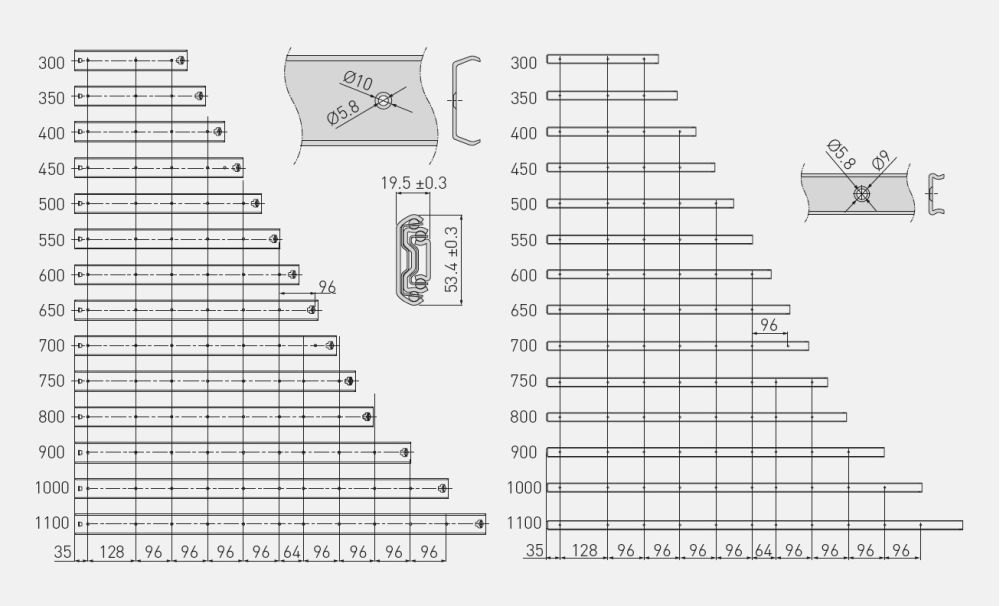 300
350
400
450
500
550
600
650
700
750
800
900
1000
1100

96

35 128 96 96 96 96 64 96 96 96 96

Ø10
Ø5.8

19.5 ±0.3
53.4 ±0.3

300
350
400
450
500
550
600
650
700
750
800
900
1000
1100

96

35 128 96 96 96 96 64 96 96 96 96

Ø5.8
Ø9